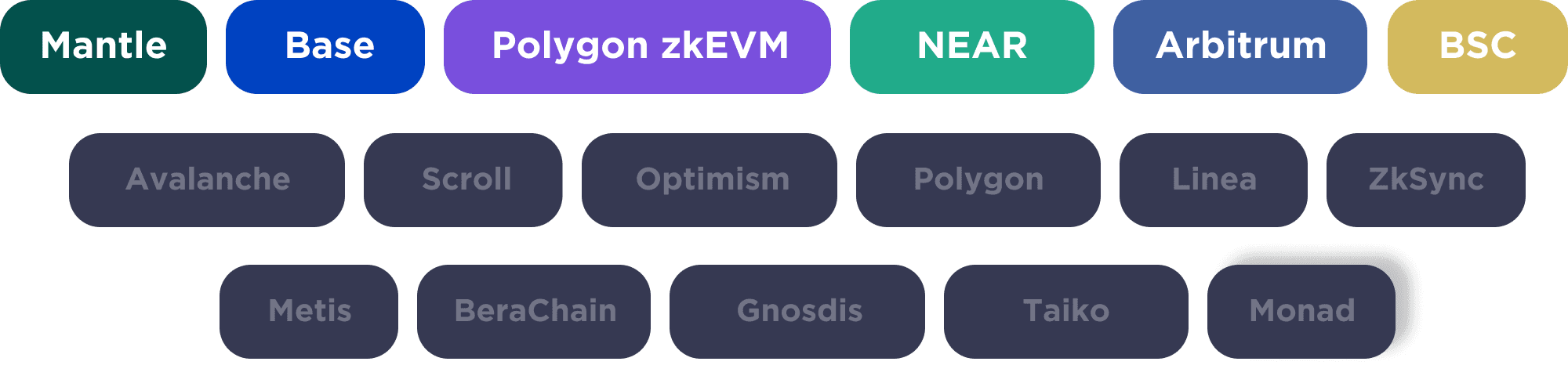 Mantle Base Polygon zkEVM NEAR Arbitrum BSC

Avalanche Scroll Optimism Polygon Linea ZkSync

Metis BeraChain Gnosdis Taiko Monad